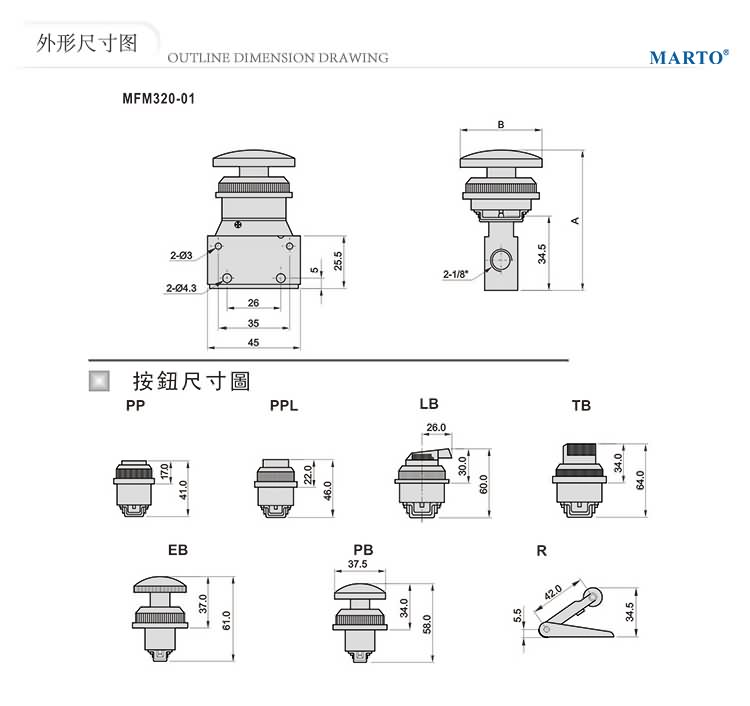 外形尺寸图 OUTLINE DIMENSION DRAWING

MARTO®

MFM320-01

2-Ø3
2-Ø4.3
5
25.5
26
35
45

B
A
34.5
2-1/8"

按鈕尺寸圖

PP
17.0
41.0

PPL
22.0
46.0

LB
26.0
30.0
60.0

TB
34.0
64.0

EB
37.0
61.0

PB
37.5
34.0
58.0

R
42.0
5.5
34.5